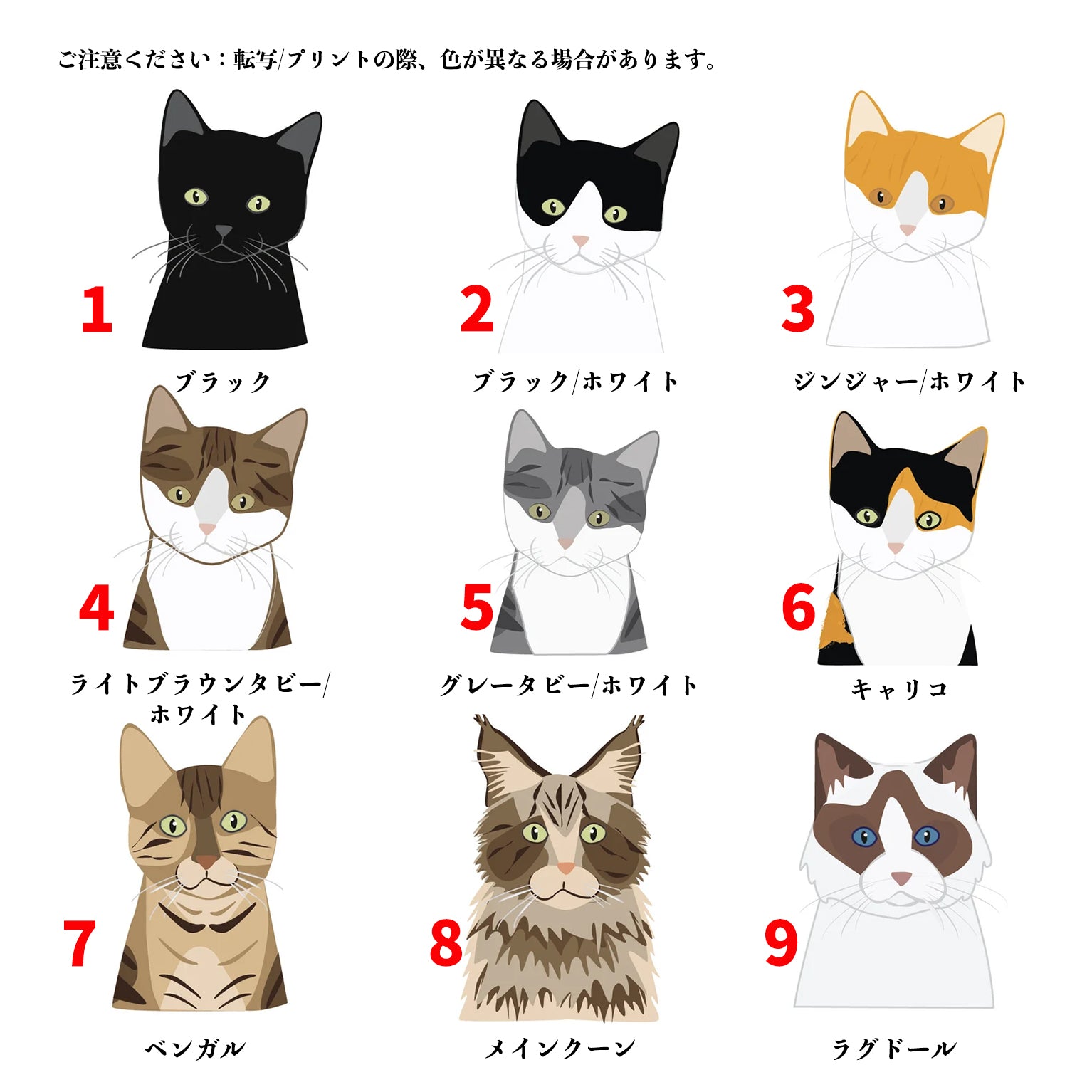 ご注意ください：転写/プリントの際、色が異なる場合があります。

1
ブラック

2
ブラック/ホワイト

3
ジンジャー/ホワイト

4
ライトブラウンタビー/ホワイト

5
グレータビー/ホワイト

6
キャリコ

7
ベンガル

8
メインクーン

9
ラグドール